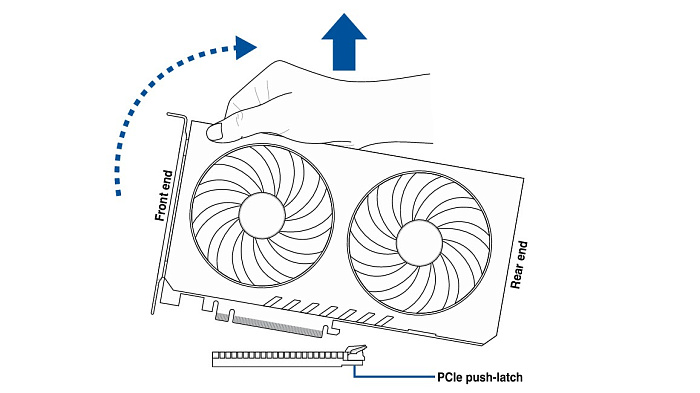 Front end

Rear end

PCIe push-latch