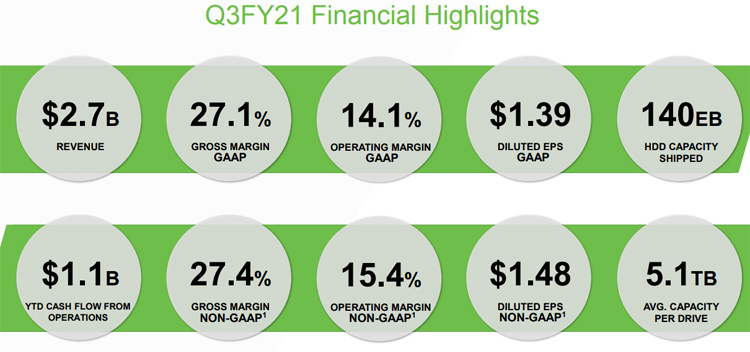 Q3FY21 Financial Highlights

$2.7B
REVENUE

27.1%
GROSS MARGIN
GAAP

14.1%
OPERATING MARGIN
GAAP

$1.39
DILUTED EPS
GAAP

140EB
HDD CAPACITY
SHIPPED

$1.1B
YTD CASH FLOW FROM
OPERATIONS

27.4%
GROSS MARGIN
NON-GAAP$^{1}$

15.4%
OPERATING MARGIN
NON-GAAP$^{1}$

$1.48
DILUTED EPS
NON-GAAP$^{1}$

5.1TB
AVG. CAPACITY
PER DRIVE